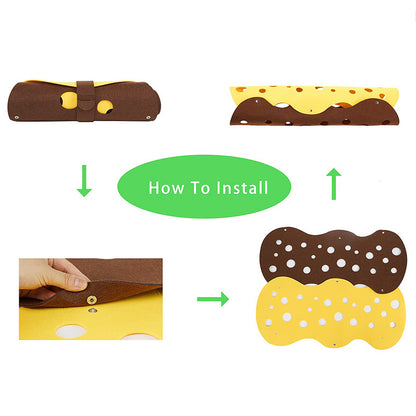 How To Install